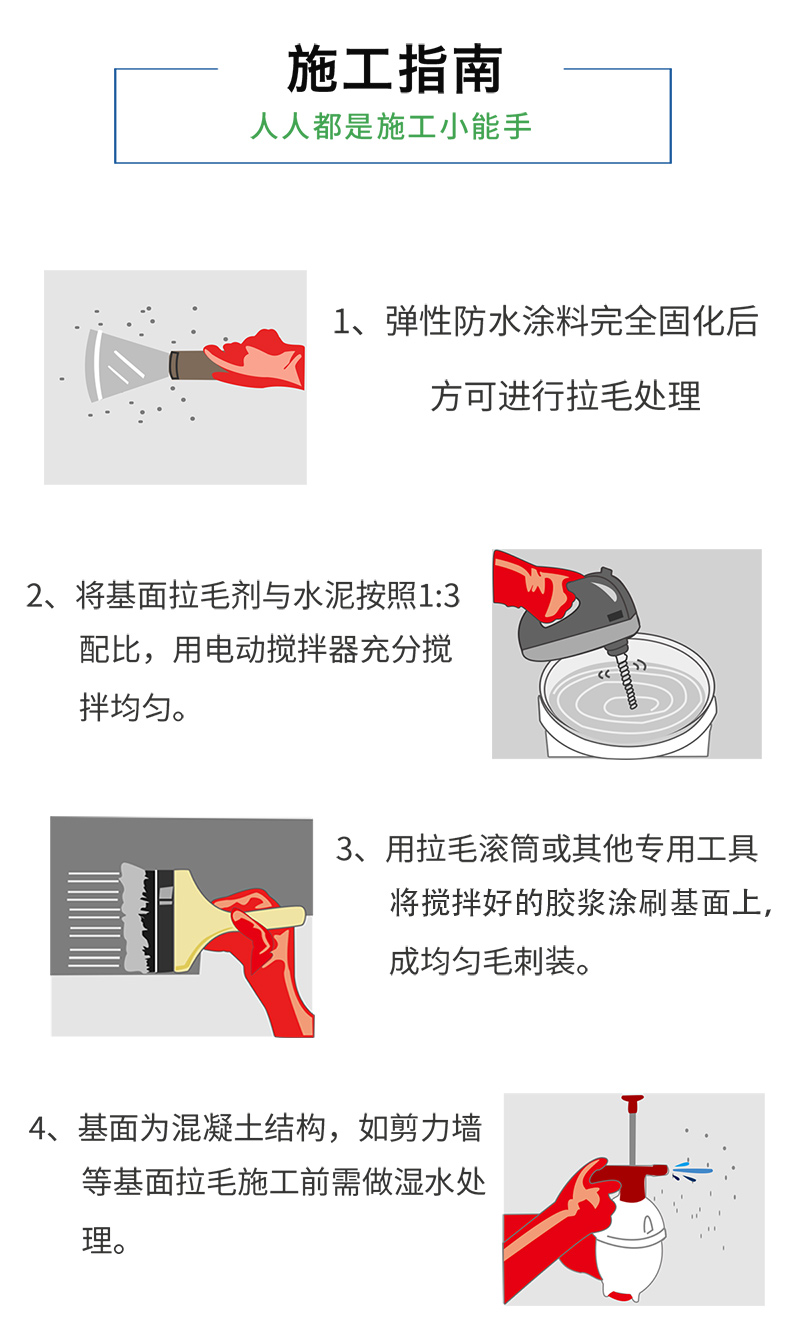 施工指南
人人都是施工小能手

1、弹性防水涂料完全固化后方可进行拉毛处理

2、将基面拉毛剂与水泥按照1:3配比，用电动搅拌器充分搅拌均匀。

3、用拉毛滚筒或其他专用工具将搅拌好的胶浆涂刷基面上，成均匀毛刺装。

4、基面为混凝土结构，如剪力墙等基面拉毛施工前需做湿水处理。