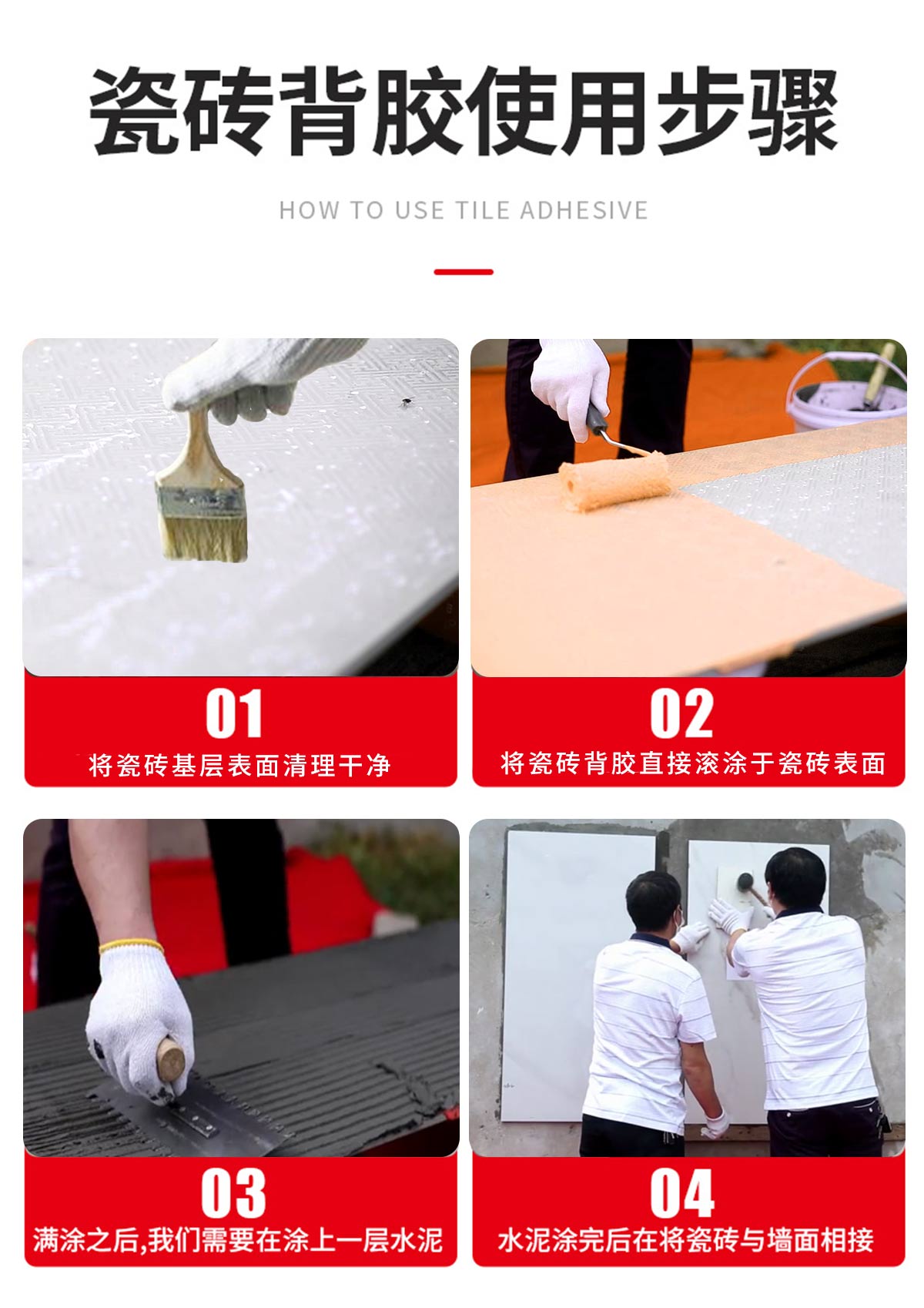 瓷砖背胶使用步骤

HOW TO USE TILE ADHESIVE

01
将瓷砖基层表面清理干净

02
将瓷砖背胶直接滚涂于瓷砖表面

03
满涂之后,我们需要在涂上一层水泥

04
水泥涂完后在将瓷砖与墙面相接